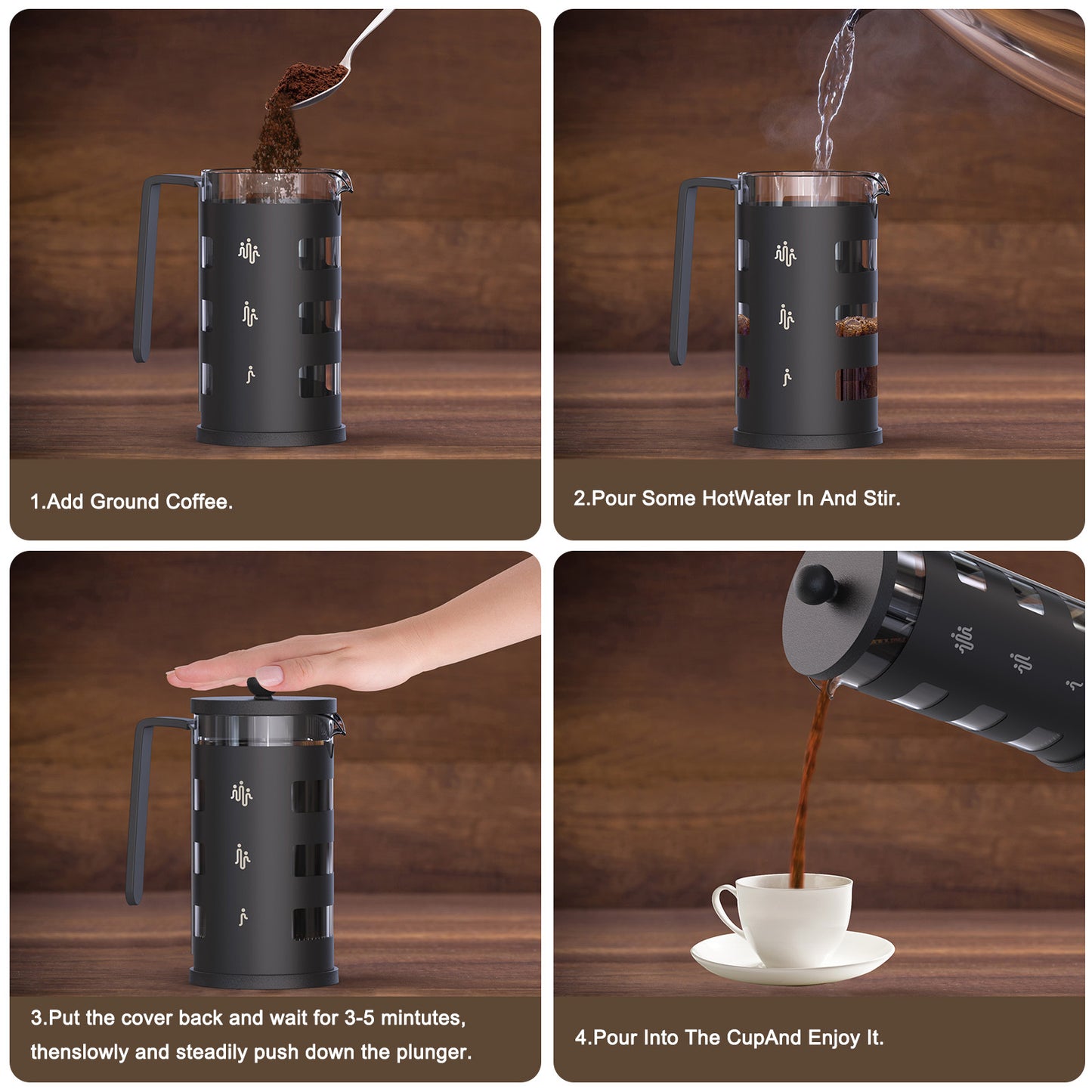 1.Add Ground Coffee.

2.Pour Some HotWater In And Stir.

3.Put the cover back and wait for 3-5 mintutes, thenslowly and steadily push down the plunger.

4.Pour Into The CupAnd Enjoy It.